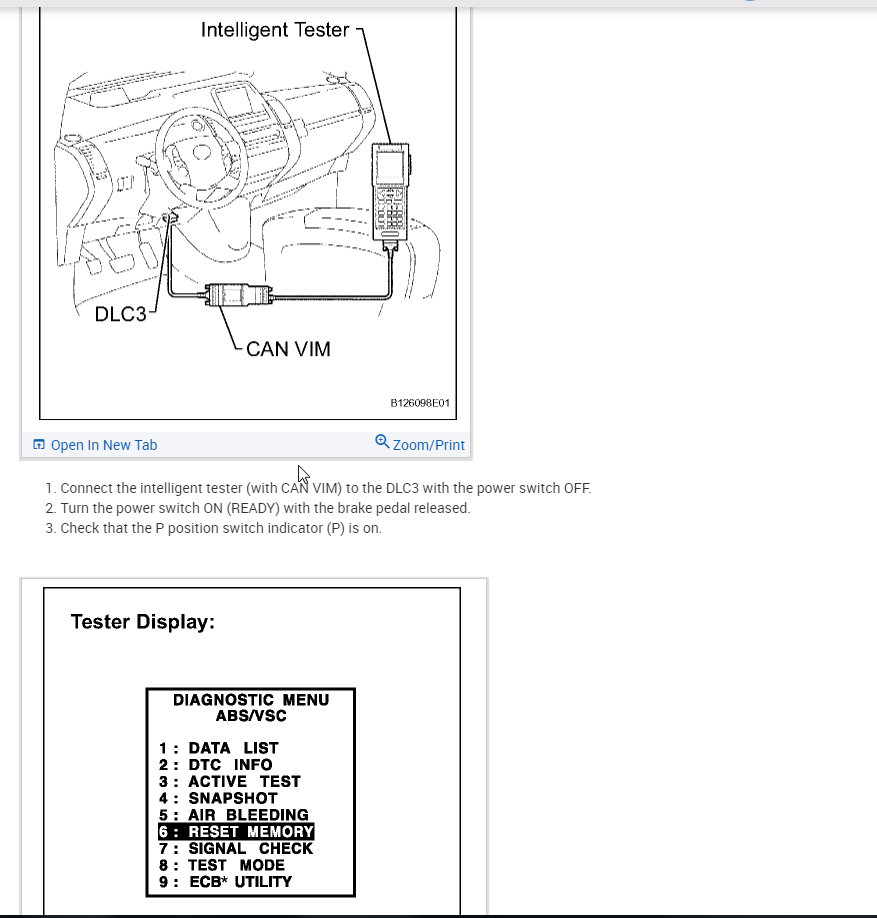 Intelligent Tester

DLC3

CAN VIM

B126098E01

Open In New Tab

Zoom/Print

1. Connect the intelligent tester (with CAN VIM) to the DLC3 with the power switch OFF.
2. Turn the power switch ON (READY) with the brake pedal released.
3. Check that the P position switch indicator (P) is on.

Tester Display:

DIAGNOSTIC MENU
ABS/VSC

1 : DATA LIST
2 : DTC INFO
3 : ACTIVE TEST
4 : SNAPSHOT
5 : AIR BLEEDING
6 : RESET MEMORY
7 : SIGNAL CHECK
8 : TEST MODE
9 : ECB* UTILITY