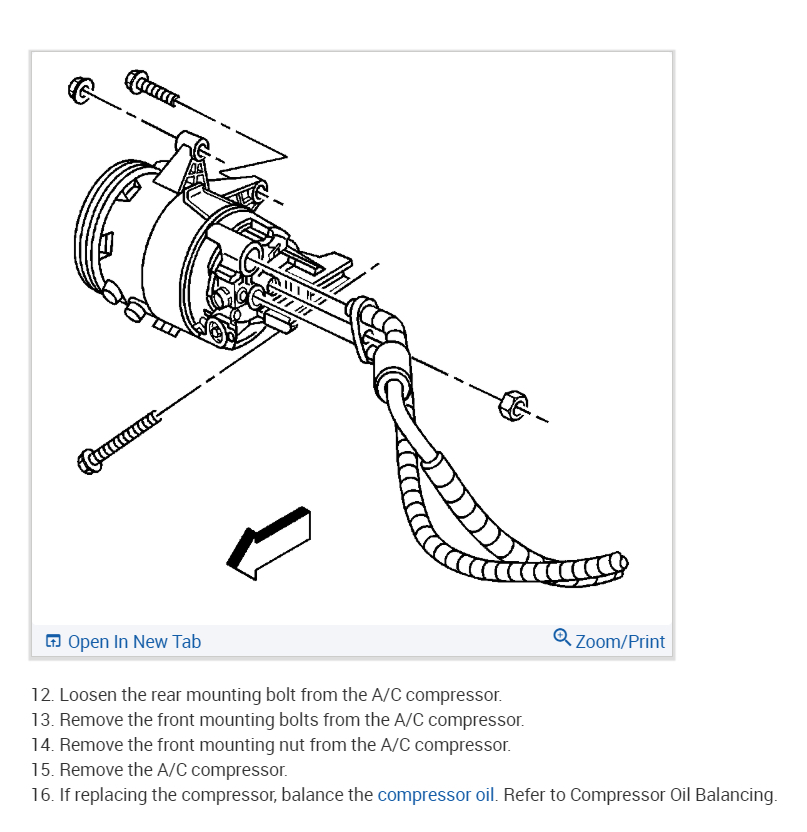 Open In New Tab
Zoom/Print

12. Loosen the rear mounting bolt from the A/C compressor.
13. Remove the front mounting bolts from the A/C compressor.
14. Remove the front mounting nut from the A/C compressor.
15. Remove the A/C compressor.
16. If replacing the compressor, balance the compressor oil. Refer to Compressor Oil Balancing.