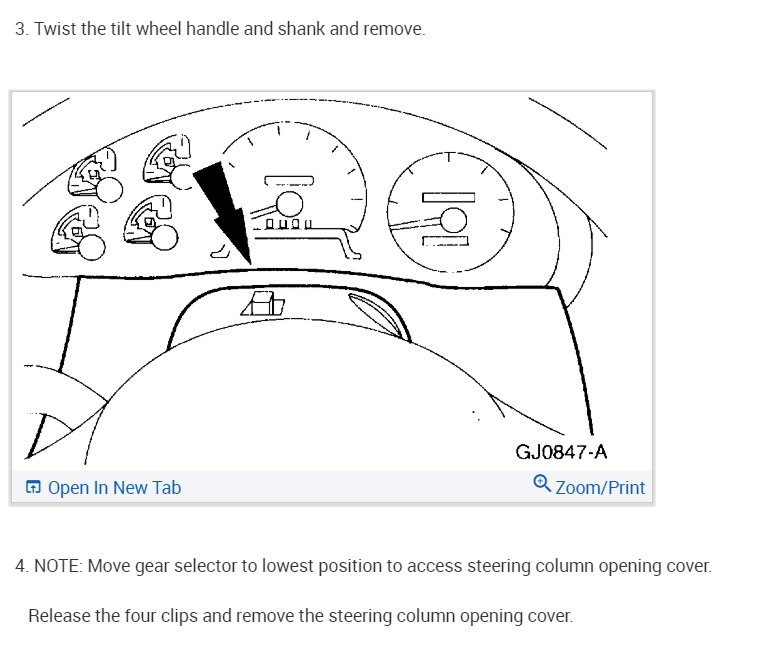 3. Twist the tilt wheel handle and shank and remove.

GJ0847-A

Open In New Tab

Zoom/Print

4. NOTE: Move gear selector to lowest position to access steering column opening cover.

Release the four clips and remove the steering column opening cover.