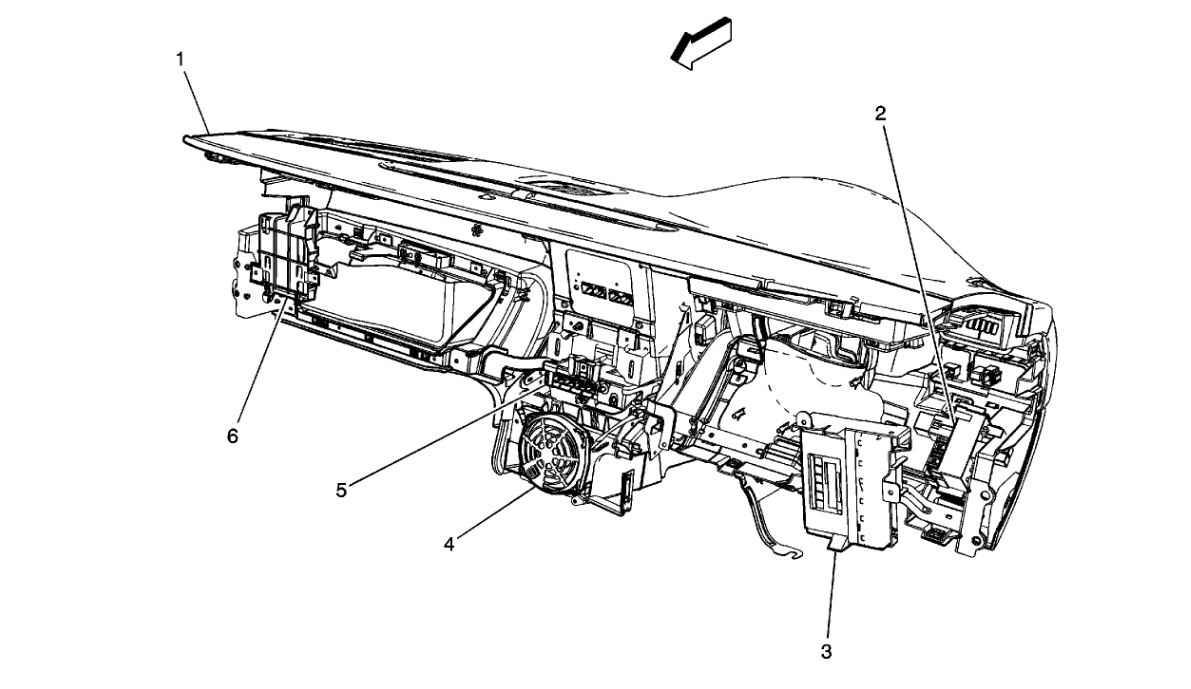 1
2
6
5
4
3