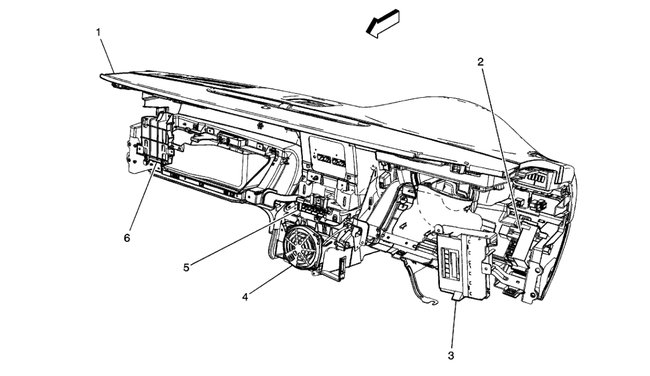 1
2
6
5
4
3