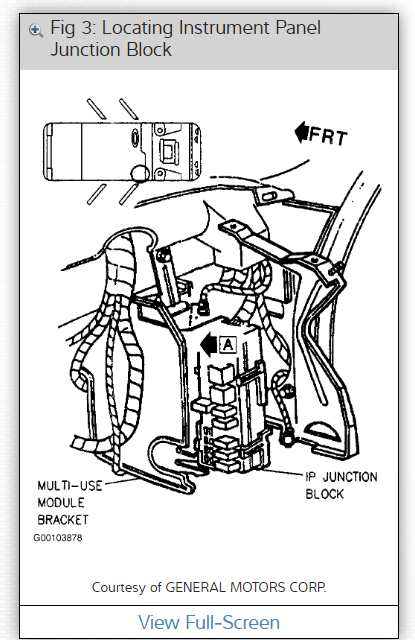 Fig 3: Locating Instrument Panel Junction Block

FRT

A

MULTI-USE MODULE BRACKET

IP JUNCTION BLOCK

G00103878

Courtesy of GENERAL MOTORS CORP.

View Full-Screen