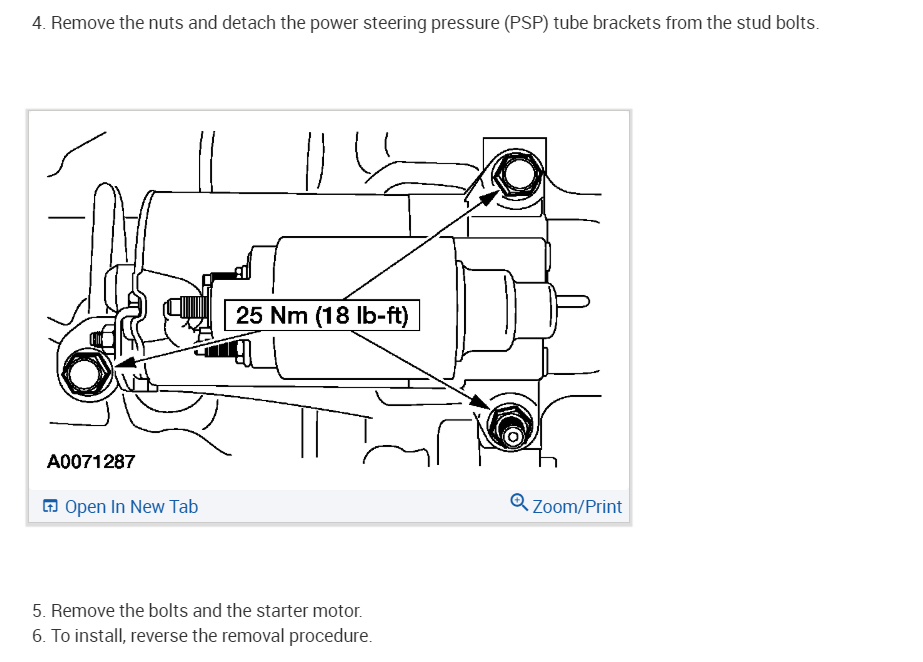 4. Remove the nuts and detach the power steering pressure (PSP) tube brackets from the stud bolts.

25 Nm (18 lb-ft)

A0071287

Open In New Tab

Zoom/Print

5. Remove the bolts and the starter motor.
6. To install, reverse the removal procedure.