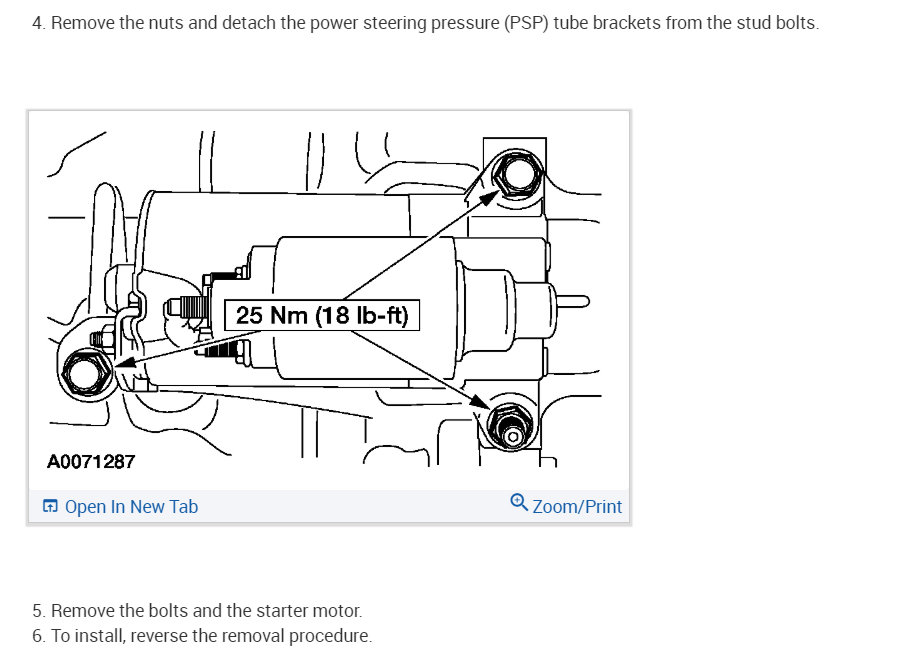 4. Remove the nuts and detach the power steering pressure (PSP) tube brackets from the stud bolts.

25 Nm (18 lb-ft)

A0071287

Open In New Tab

Zoom/Print

5. Remove the bolts and the starter motor.
6. To install, reverse the removal procedure.