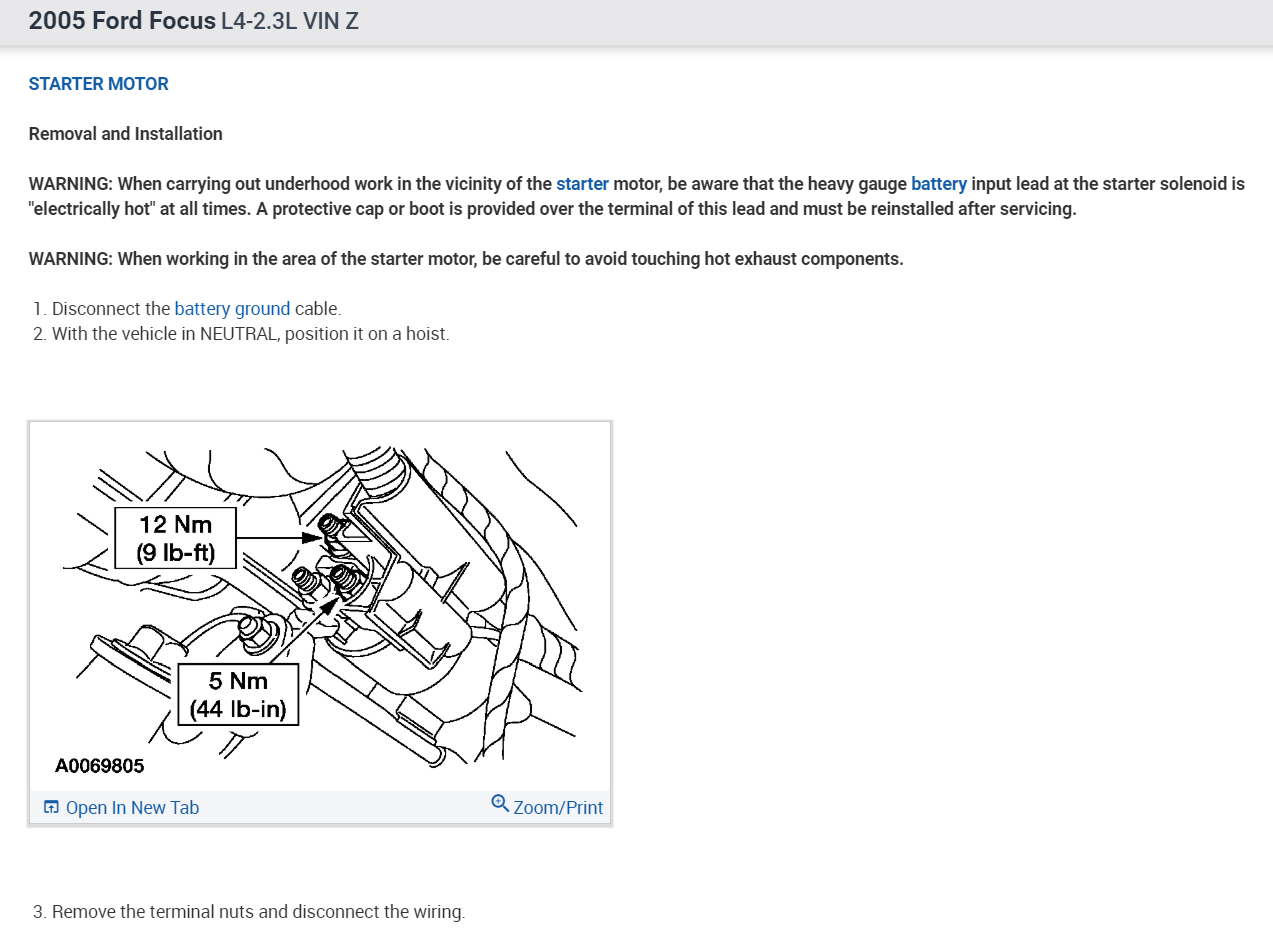 2005 Ford Focus L4-2.3L VIN Z

STARTER MOTOR

Removal and Installation

WARNING: When carrying out underhood work in the vicinity of the starter motor, be aware that the heavy gauge battery input lead at the starter solenoid is "electrically hot" at all times. A protective cap or boot is provided over the terminal of this lead and must be reinstalled after servicing.

WARNING: When working in the area of the starter motor, be careful to avoid touching hot exhaust components.

1. Disconnect the battery ground cable.
2. With the vehicle in NEUTRAL, position it on a hoist.

12 Nm
(9 lb-ft)

5 Nm
(44 lb-in)

A0069805

Open In New Tab

Zoom/Print

3. Remove the terminal nuts and disconnect the wiring.