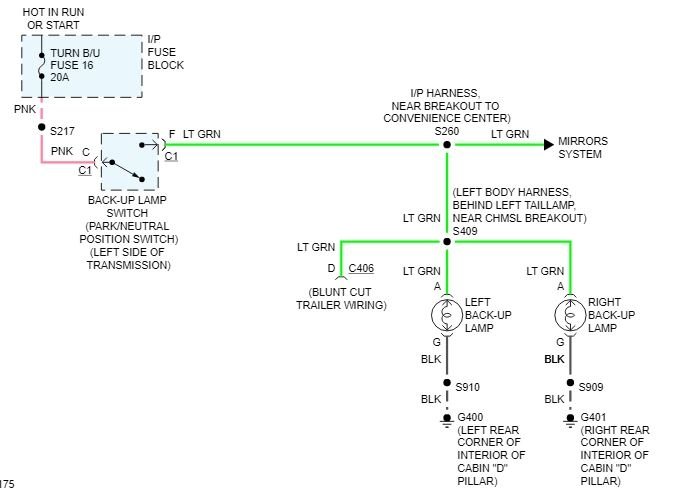 HOT IN RUN
OR START

TURN B/U
FUSE 16
20A

I/P
FUSE
BLOCK

PNK

S217

PNK

C

C1

F

C1

LT GRN

BACK-UP LAMP
SWITCH
(PARK/NEUTRAL
POSITION SWITCH)
(LEFT SIDE OF
TRANSMISSION)

I/P HARNESS,
NEAR BREAKOUT TO
CONVENIENCE CENTER)
S260

LT GRN

MIRRORS
SYSTEM

(LEFT BODY HARNESS,
BEHIND LEFT TAILLAMP,
NEAR CHMSL BREAKOUT)

LT GRN

S409

LT GRN

D

C406

(BLUNT CUT
TRAILER WIRING)

LT GRN

A

LEFT
BACK-UP
LAMP

G

BLK

S910

BLK

G400
(LEFT REAR
CORNER OF
INTERIOR OF
CABIN "D"
PILLAR)

LT GRN

A

RIGHT
BACK-UP
LAMP

G

BLK

S909

BLK

G401
(RIGHT REAR
CORNER OF
INTERIOR OF
CABIN "D"
PILLAR)

175