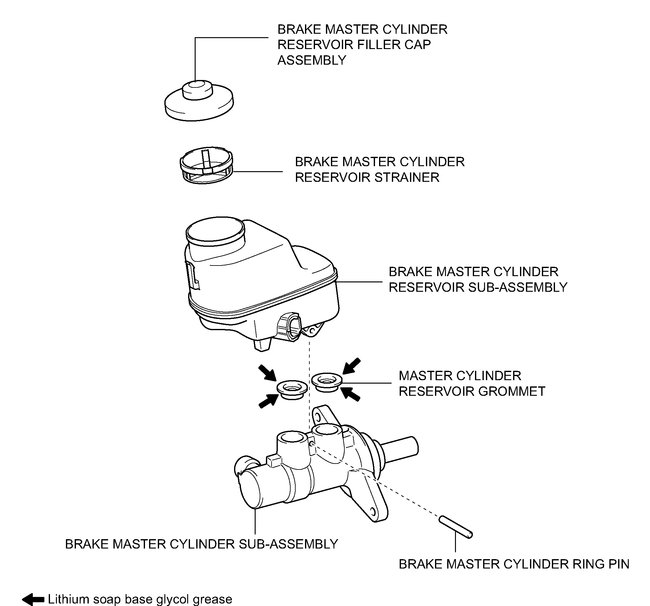 BRAKE MASTER CYLINDER RESERVOIR FILLER CAP ASSEMBLY

BRAKE MASTER CYLINDER RESERVOIR STRAINER

BRAKE MASTER CYLINDER RESERVOIR SUB-ASSEMBLY

MASTER CYLINDER RESERVOIR GROMMET

BRAKE MASTER CYLINDER SUB-ASSEMBLY

BRAKE MASTER CYLINDER RING PIN

Lithium soap base glycol grease