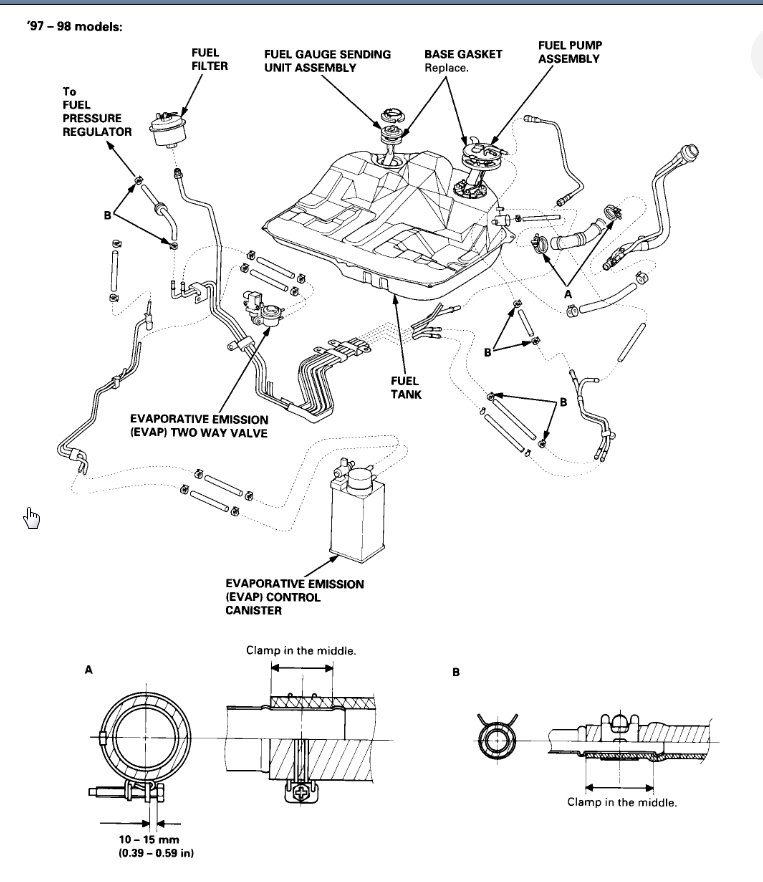 '97 – 98 models:

FUEL FILTER

FUEL GAUGE SENDING UNIT ASSEMBLY

BASE GASKET
Replace.

FUEL PUMP ASSEMBLY

To FUEL PRESSURE REGULATOR

B

A

B

B

FUEL TANK

EVAPORATIVE EMISSION (EVAP) TWO WAY VALVE

EVAPORATIVE EMISSION (EVAP) CONTROL CANISTER

A

Clamp in the middle.

10 – 15 mm
(0.39 – 0.59 in)

B

Clamp in the middle.