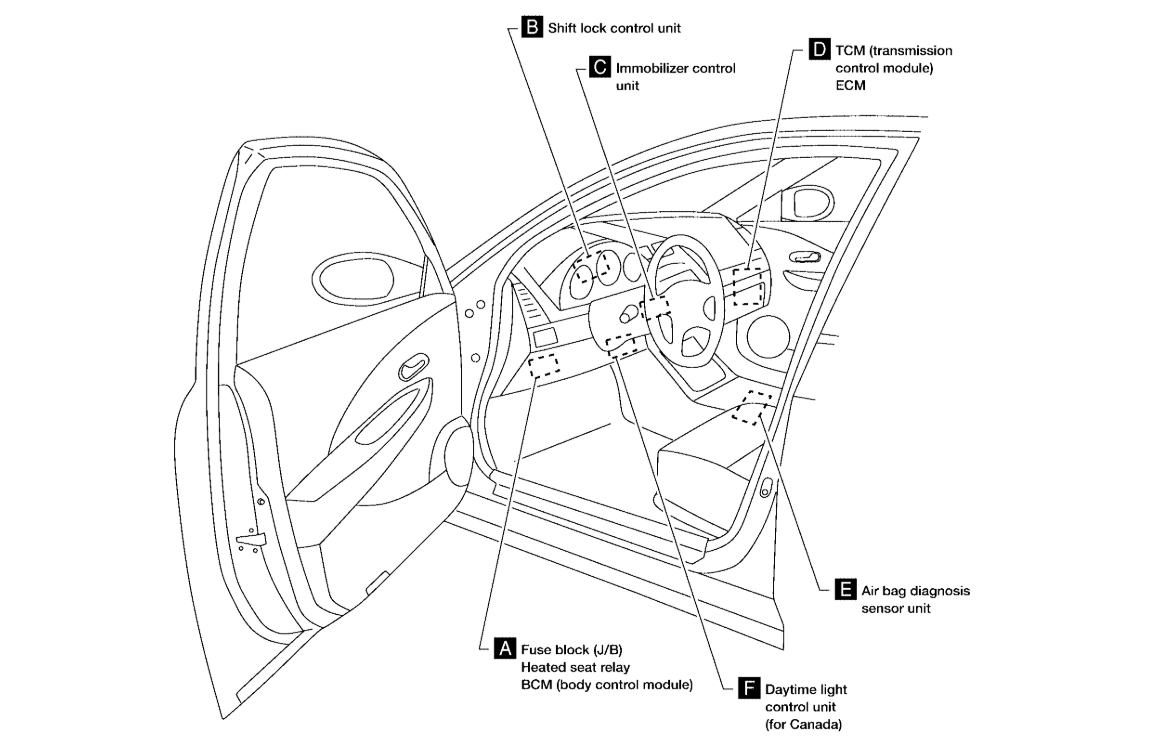 B Shift lock control unit

C Immobilizer control unit

D TCM (transmission control module) ECM

E Air bag diagnosis sensor unit

A Fuse block (J/B) Heated seat relay BCM (body control module)

F Daytime light control unit (for Canada)