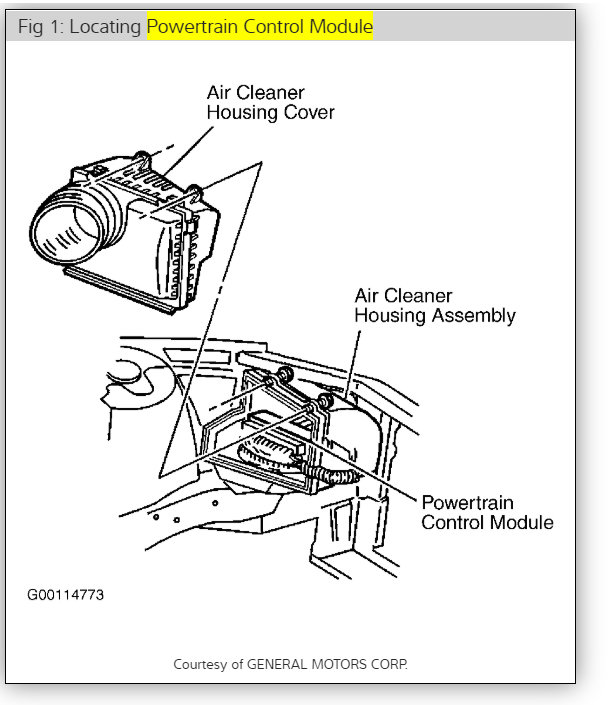 Fig 1: Locating Powertrain Control Module

Air Cleaner Housing Cover

Air Cleaner Housing Assembly

Powertrain Control Module

G00114773

Courtesy of GENERAL MOTORS CORP.