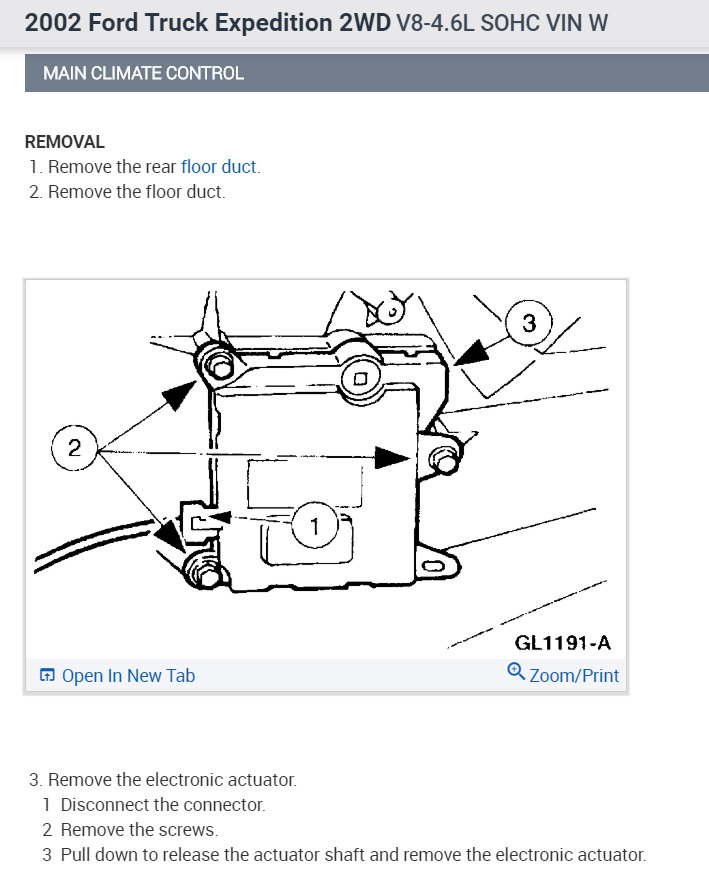 2002 Ford Truck Expedition 2WD V8-4.6L SOHC VIN W

MAIN CLIMATE CONTROL

REMOVAL
1. Remove the rear floor duct.
2. Remove the floor duct.

3

2

1

GL1191-A

Open In New Tab

Zoom/Print

3. Remove the electronic actuator.
1 Disconnect the connector.
2 Remove the screws.
3 Pull down to release the actuator shaft and remove the electronic actuator.