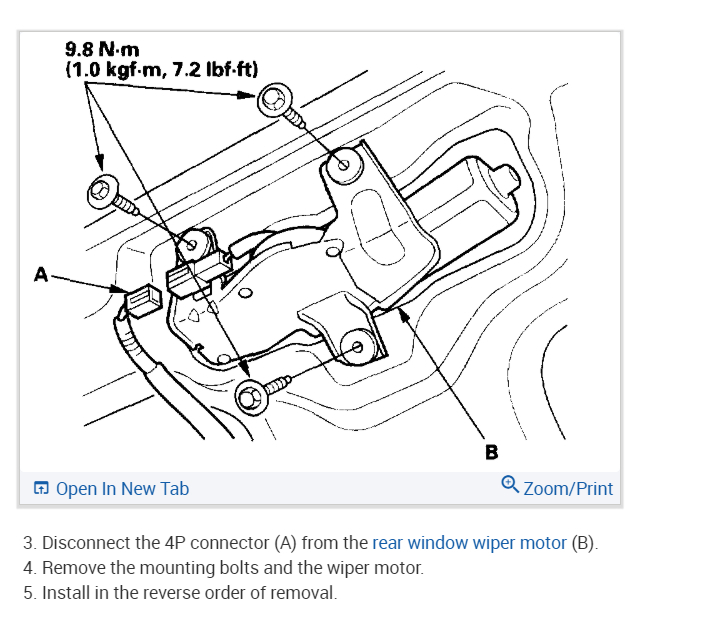 9.8 N·m
(1.0 kgf·m, 7.2 lbf·ft)

A

B

Open In New Tab

Zoom/Print

3. Disconnect the 4P connector (A) from the rear window wiper motor (B).
4. Remove the mounting bolts and the wiper motor.
5. Install in the reverse order of removal.