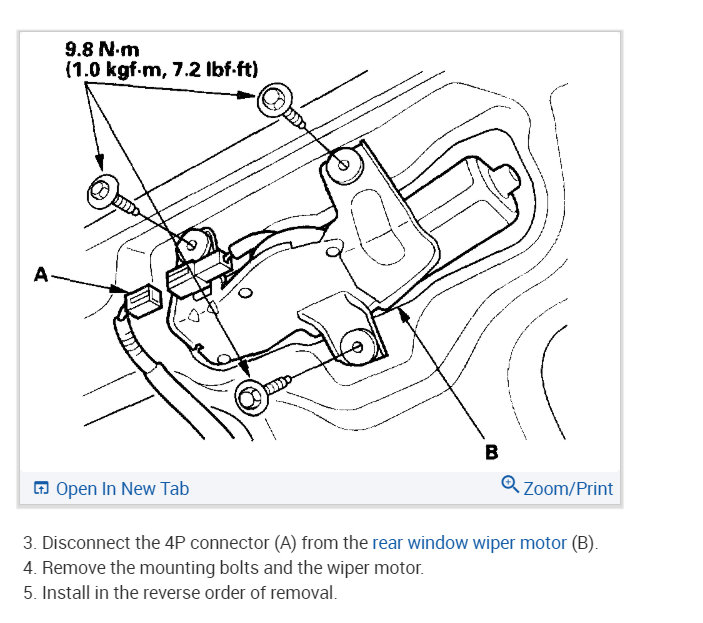 9.8 N·m
(1.0 kgf·m, 7.2 lbf·ft)

A

B

Open In New Tab

Zoom/Print

3. Disconnect the 4P connector (A) from the rear window wiper motor (B).
4. Remove the mounting bolts and the wiper motor.
5. Install in the reverse order of removal.