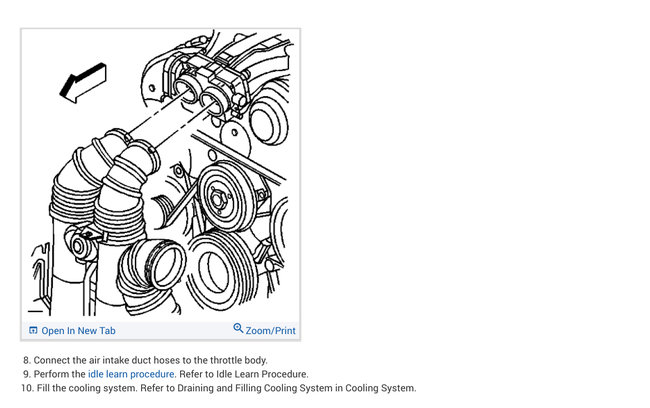 Open In New Tab
Zoom/Print

8. Connect the air intake duct hoses to the throttle body.
9. Perform the idle learn procedure. Refer to Idle Learn Procedure.
10. Fill the cooling system. Refer to Draining and Filling Cooling System in Cooling System.