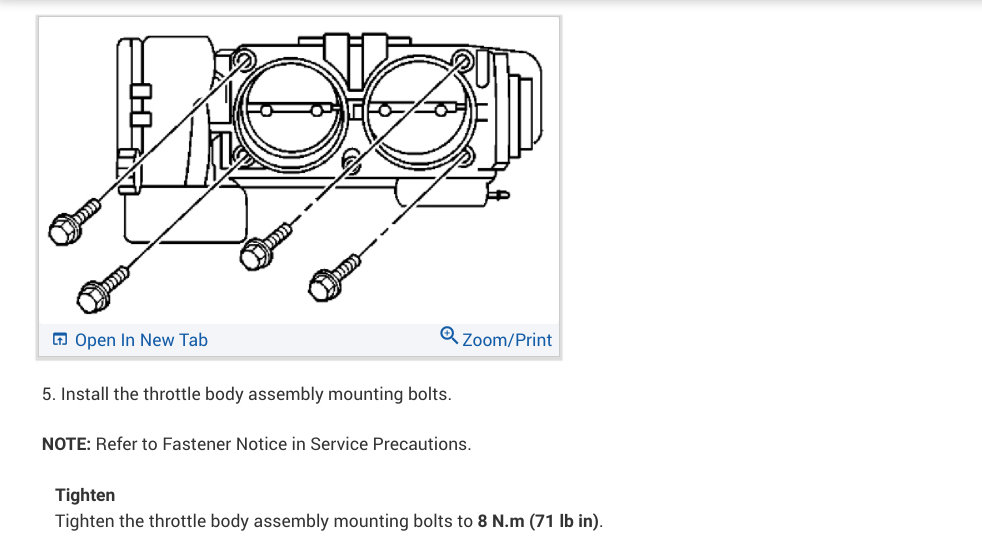 Open In New Tab

Zoom/Print

5. Install the throttle body assembly mounting bolts.

NOTE: Refer to Fastener Notice in Service Precautions.

Tighten
Tighten the throttle body assembly mounting bolts to 8 N.m (71 lb in).