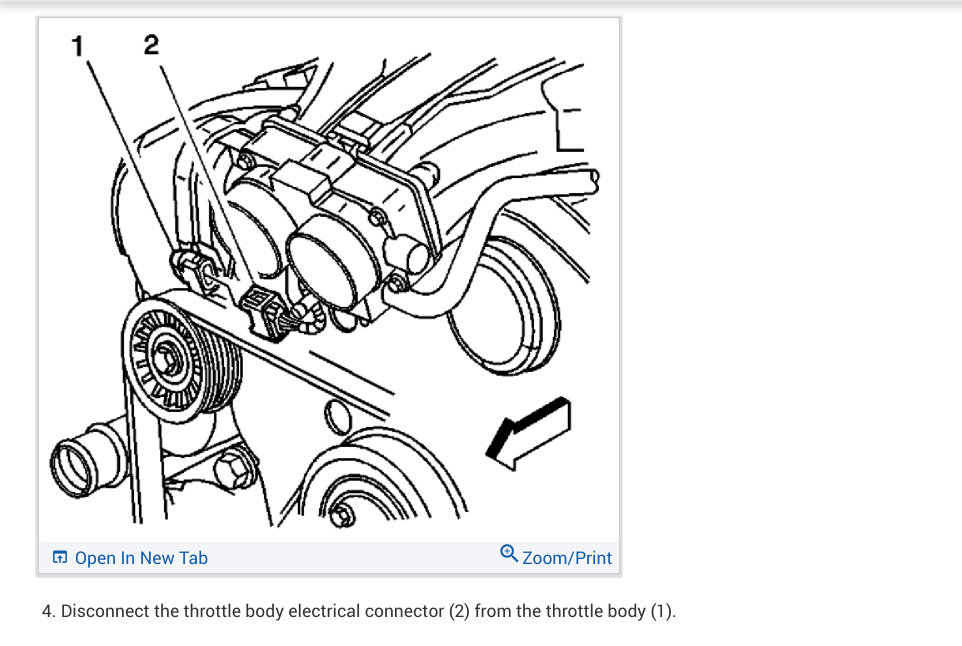 1 2

Open In New Tab

Zoom/Print

4. Disconnect the throttle body electrical connector (2) from the throttle body (1).