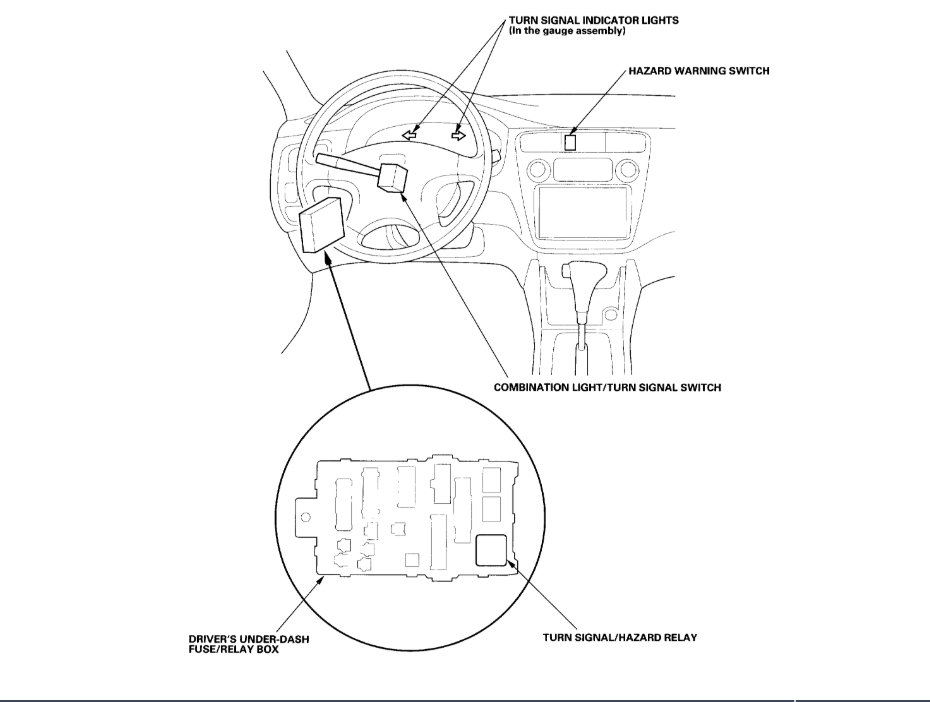 TURN SIGNAL INDICATOR LIGHTS
(In the gauge assembly)

HAZARD WARNING SWITCH

COMBINATION LIGHT/TURN SIGNAL SWITCH

DRIVER'S UNDER-DASH
FUSE/RELAY BOX

TURN SIGNAL/HAZARD RELAY