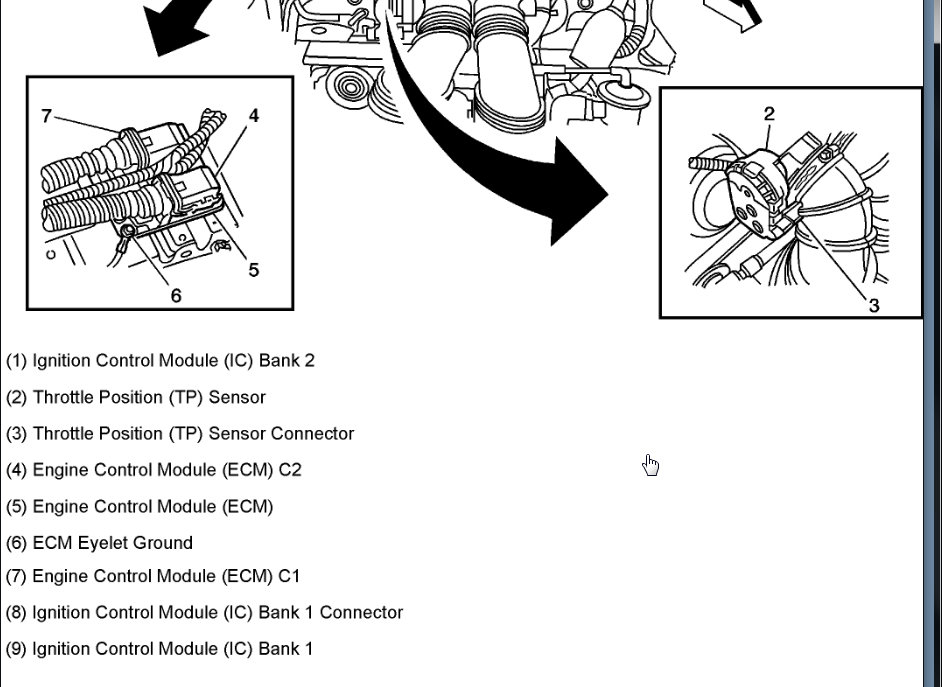 7
4
5
6
2
3

(1) Ignition Control Module (IC) Bank 2

(2) Throttle Position (TP) Sensor

(3) Throttle Position (TP) Sensor Connector

(4) Engine Control Module (ECM) C2

(5) Engine Control Module (ECM)

(6) ECM Eyelet Ground

(7) Engine Control Module (ECM) C1

(8) Ignition Control Module (IC) Bank 1 Connector

(9) Ignition Control Module (IC) Bank 1