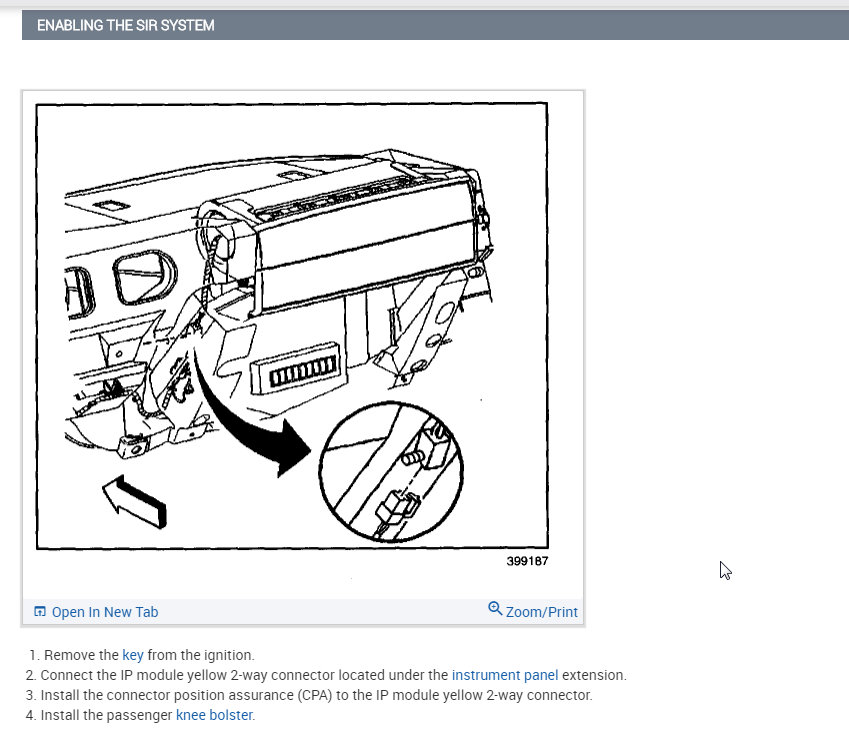 ENABLING THE SIR SYSTEM

399187

Open In New Tab

Zoom/Print

1. Remove the key from the ignition.
2. Connect the IP module yellow 2-way connector located under the instrument panel extension.
3. Install the connector position assurance (CPA) to the IP module yellow 2-way connector.
4. Install the passenger knee bolster.