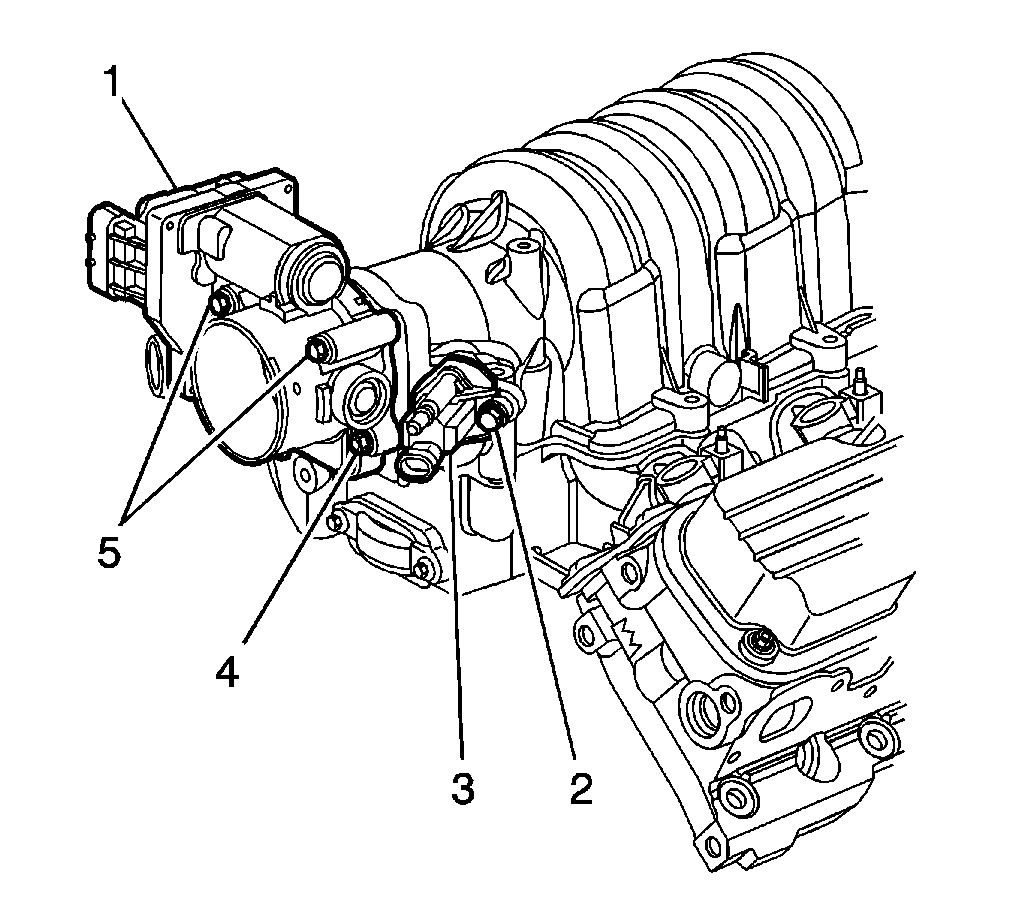 1
5
4
3
2