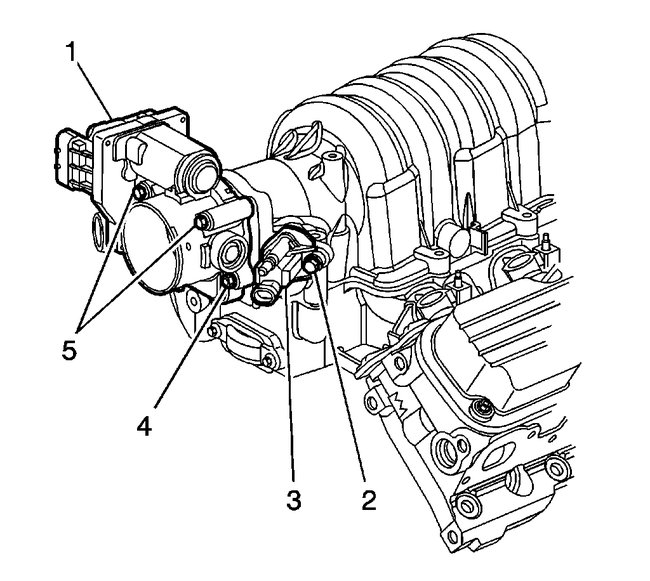 1
5
4
3
2