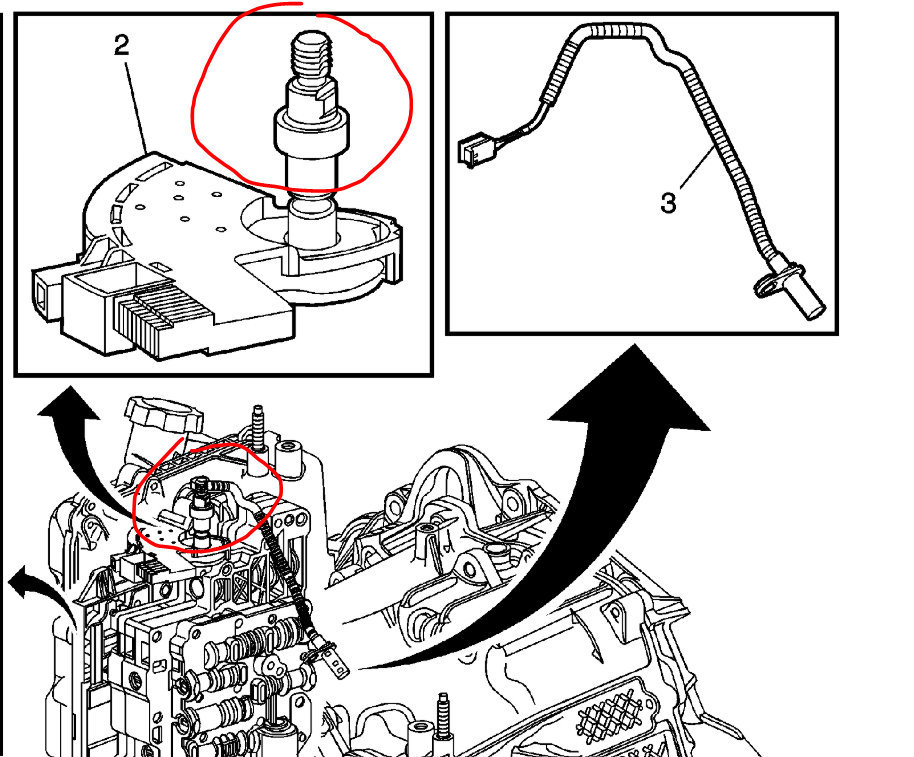 2

3