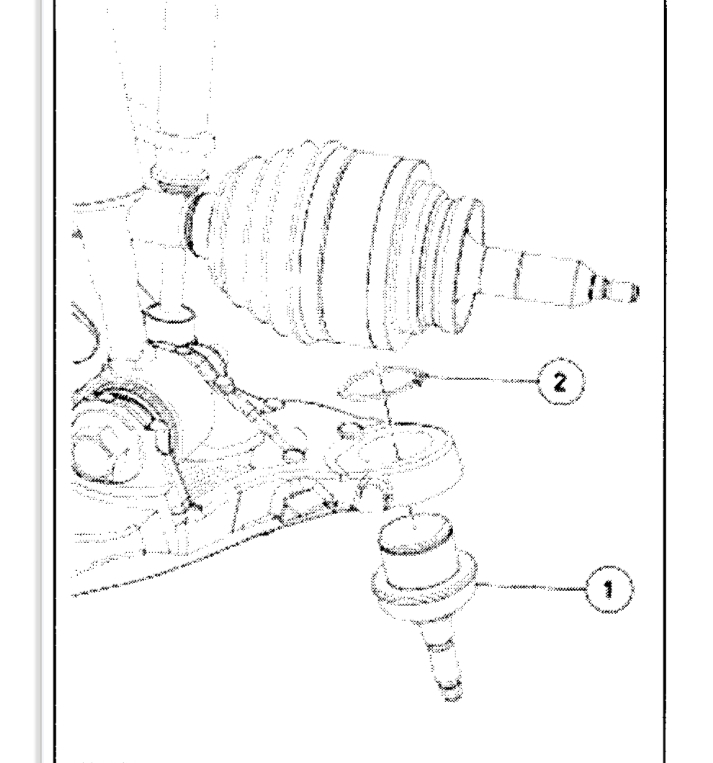 2

1