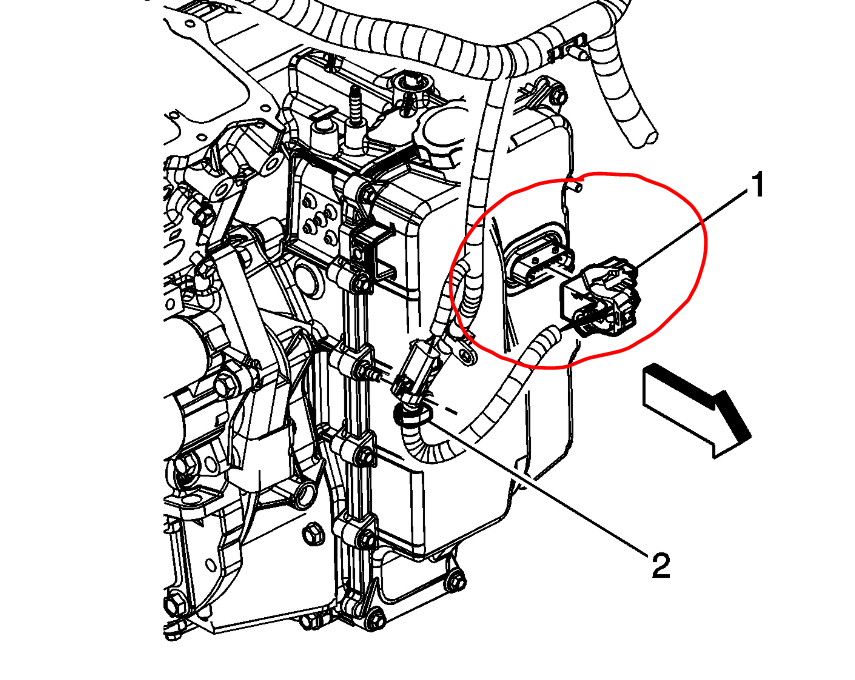 1

2