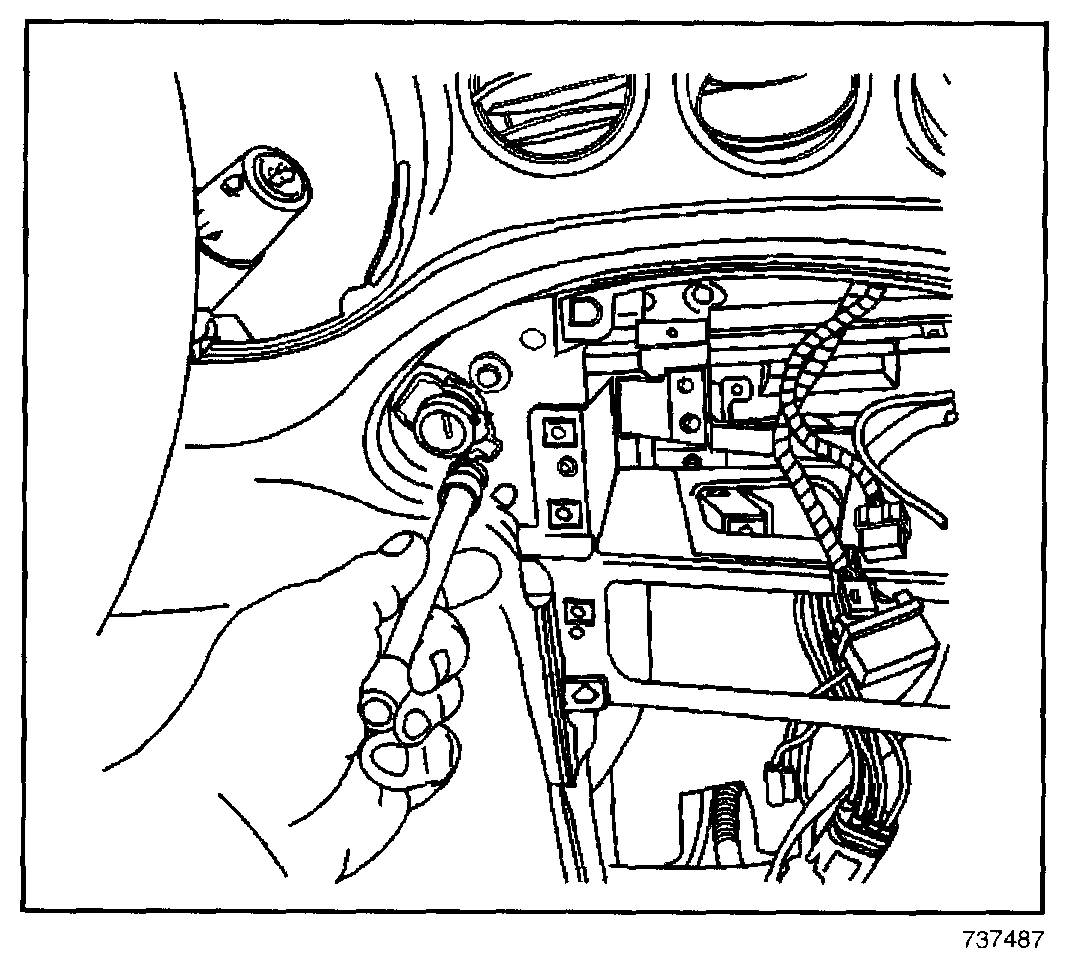 737487