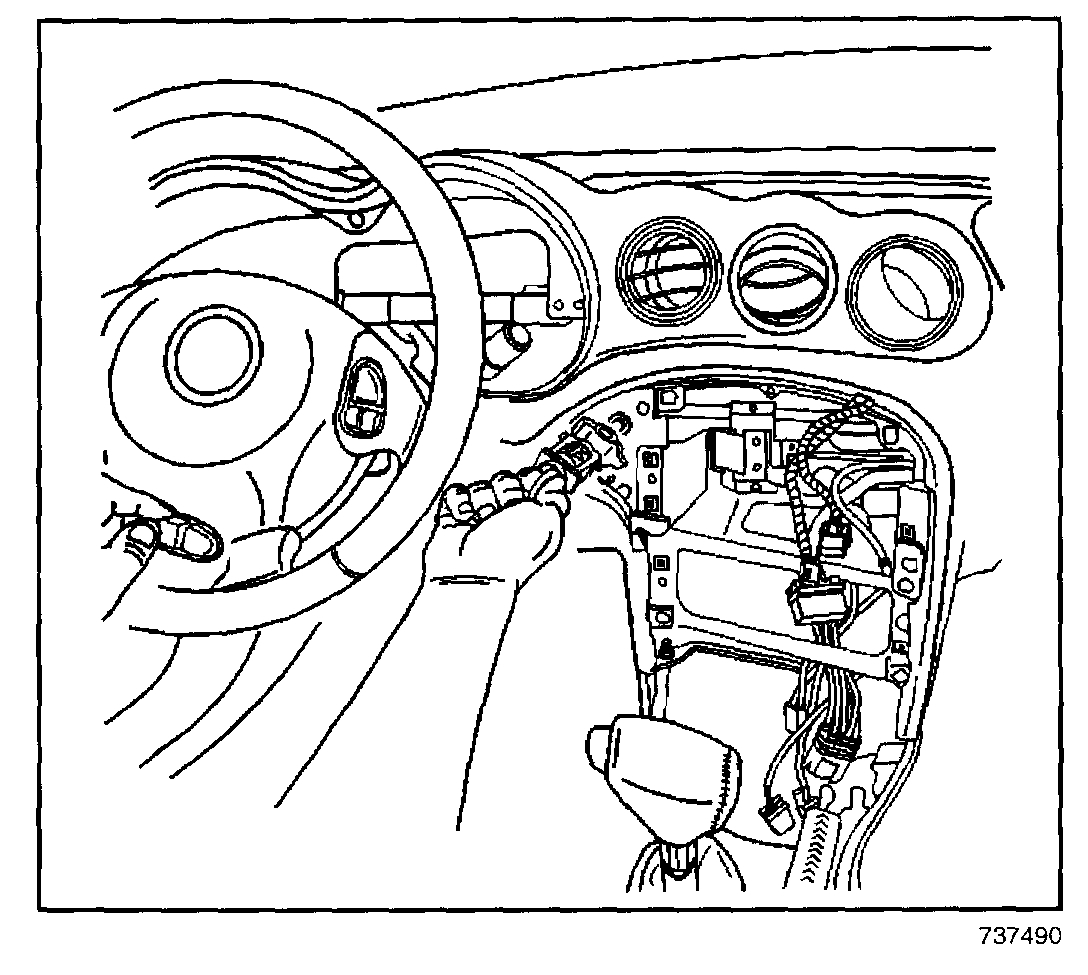 737490