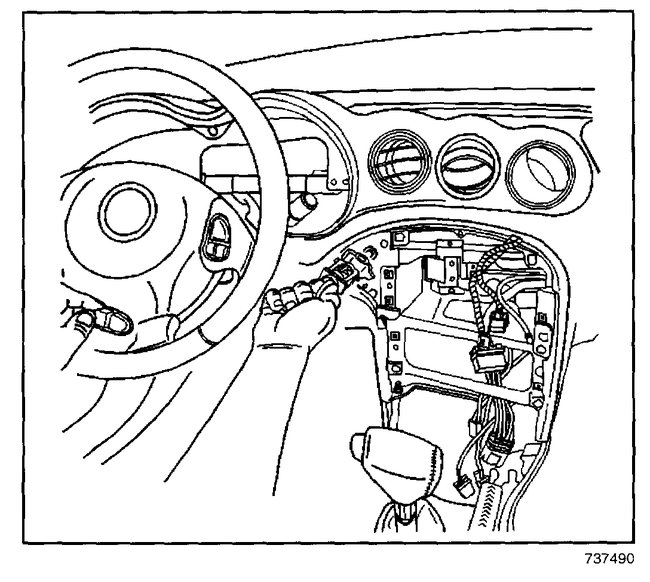 737490