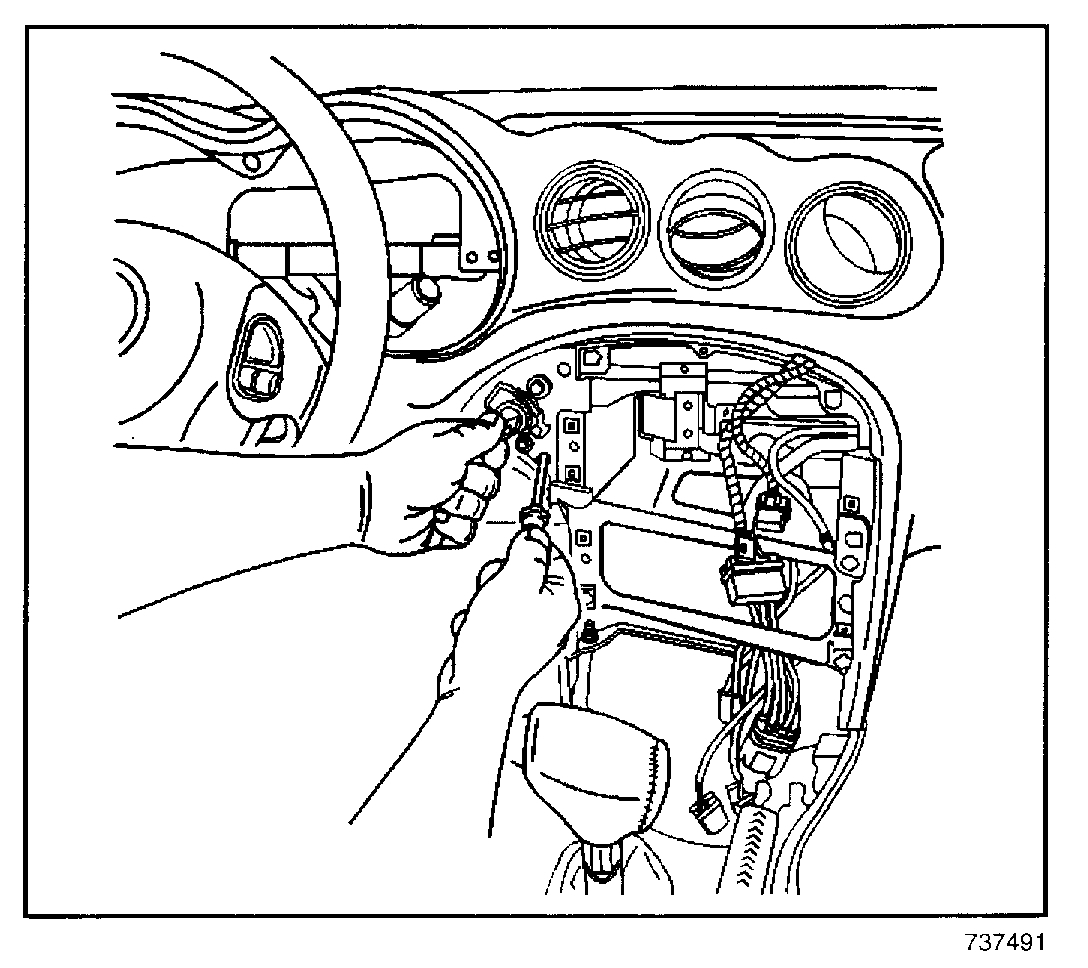 737491