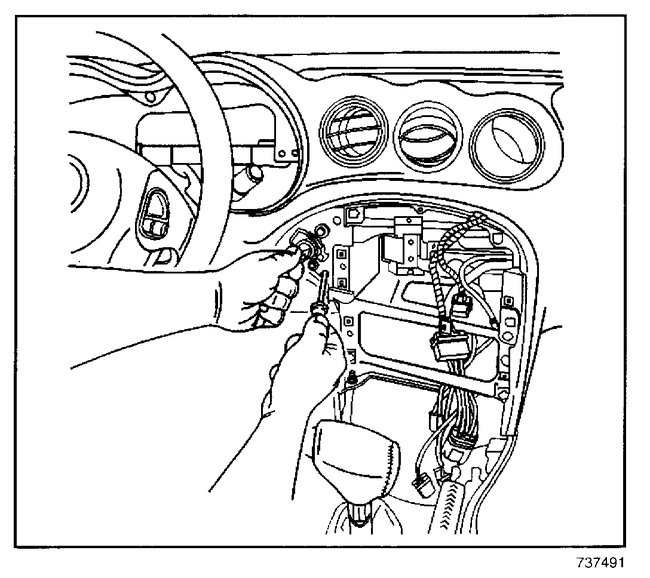 737491