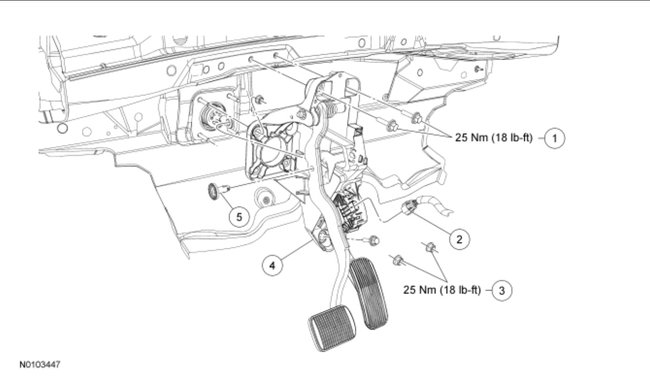 25 Nm (18 lb-ft) 1

5

2

4

25 Nm (18 lb-ft) 3

N0103447