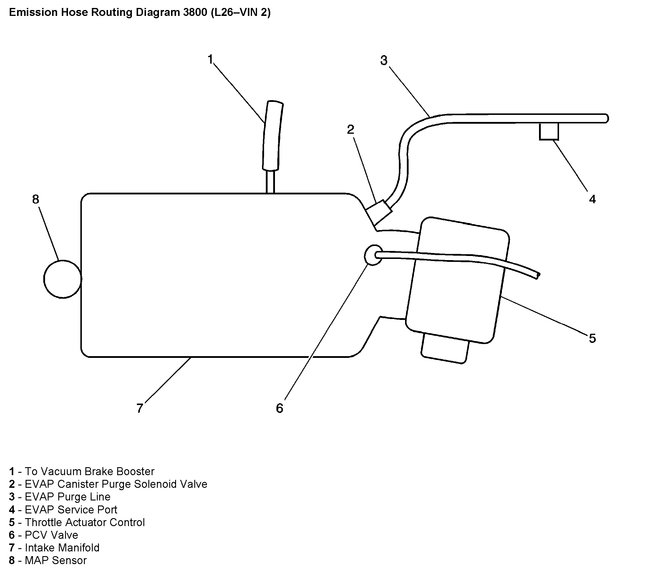 Emission Hose Routing Diagram 3800 (L26–VIN 2)

1

3

2

4

8

5

7

6

1 - To Vacuum Brake Booster
2 - EVAP Canister Purge Solenoid Valve
3 - EVAP Purge Line
4 - EVAP Service Port
5 - Throttle Actuator Control
6 - PCV Valve
7 - Intake Manifold
8 - MAP Sensor