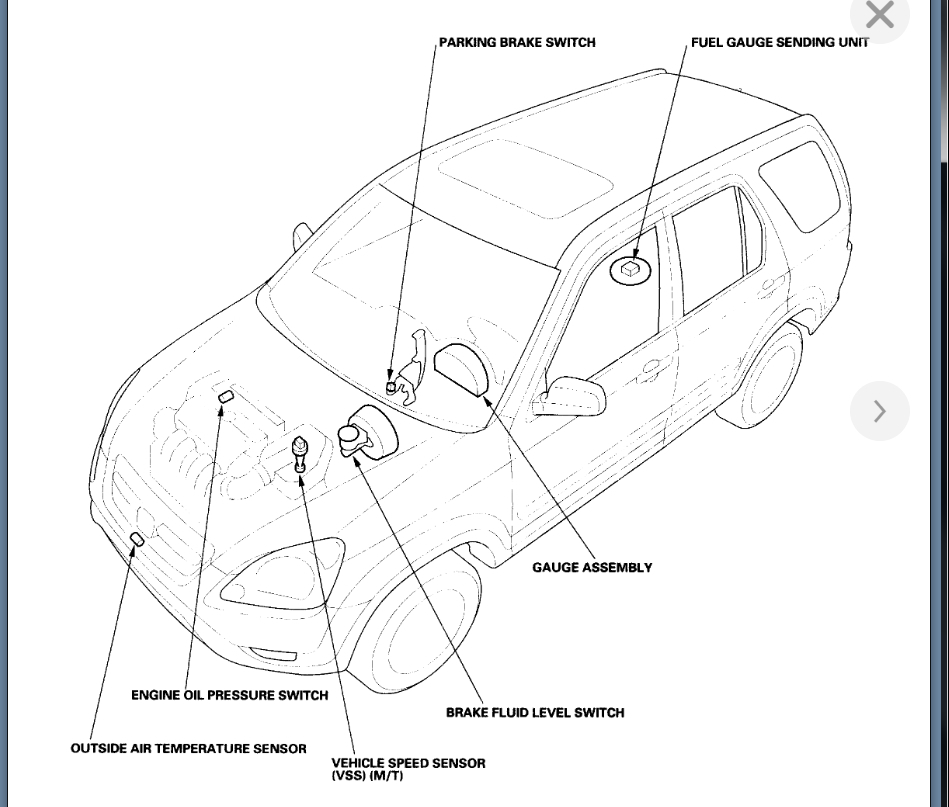 PARKING BRAKE SWITCH

FUEL GAUGE SENDING UNIT

GAUGE ASSEMBLY

ENGINE OIL PRESSURE SWITCH

BRAKE FLUID LEVEL SWITCH

OUTSIDE AIR TEMPERATURE SENSOR

VEHICLE SPEED SENSOR (VSS) (M/T)