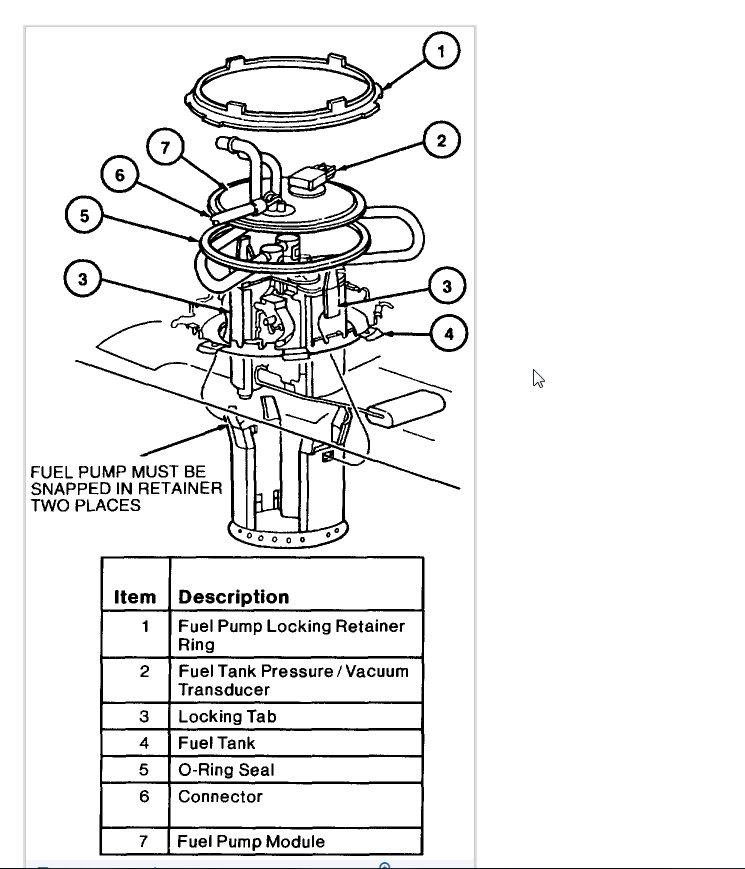 1
2
7
6
5
3
3
4

FUEL PUMP MUST BE SNAPPED IN RETAINER TWO PLACES

| Item | Description |
|---|---|
| 1 | Fuel Pump Locking Retainer Ring |
| 2 | Fuel Tank Pressure / Vacuum Transducer |
| 3 | Locking Tab |
| 4 | Fuel Tank |
| 5 | O-Ring Seal |
| 6 | Connector |
| 7 | Fuel Pump Module |