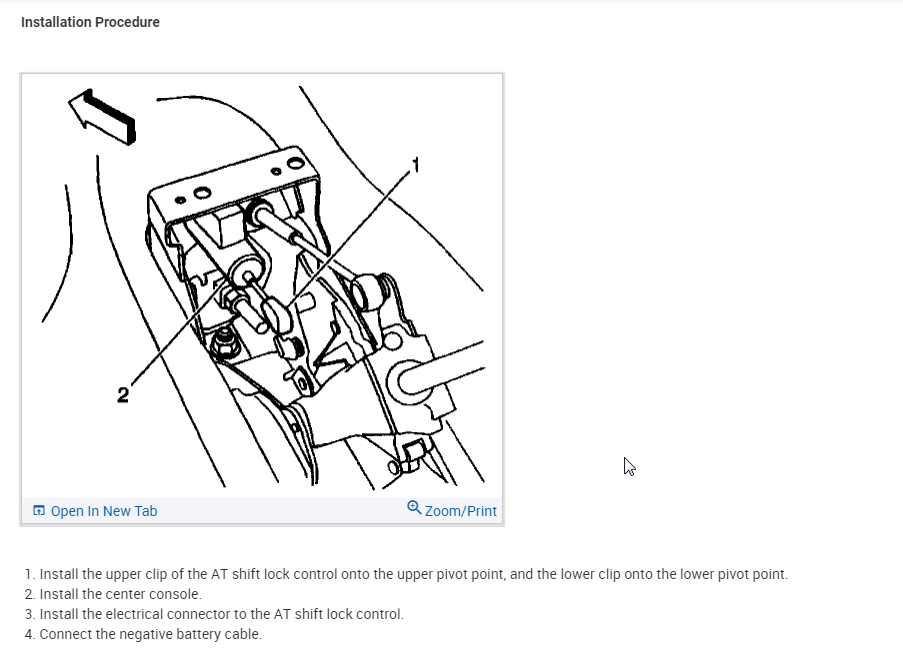 Installation Procedure

1

2

Open In New Tab

Zoom/Print

1. Install the upper clip of the AT shift lock control onto the upper pivot point, and the lower clip onto the lower pivot point.
2. Install the center console.
3. Install the electrical connector to the AT shift lock control.
4. Connect the negative battery cable.