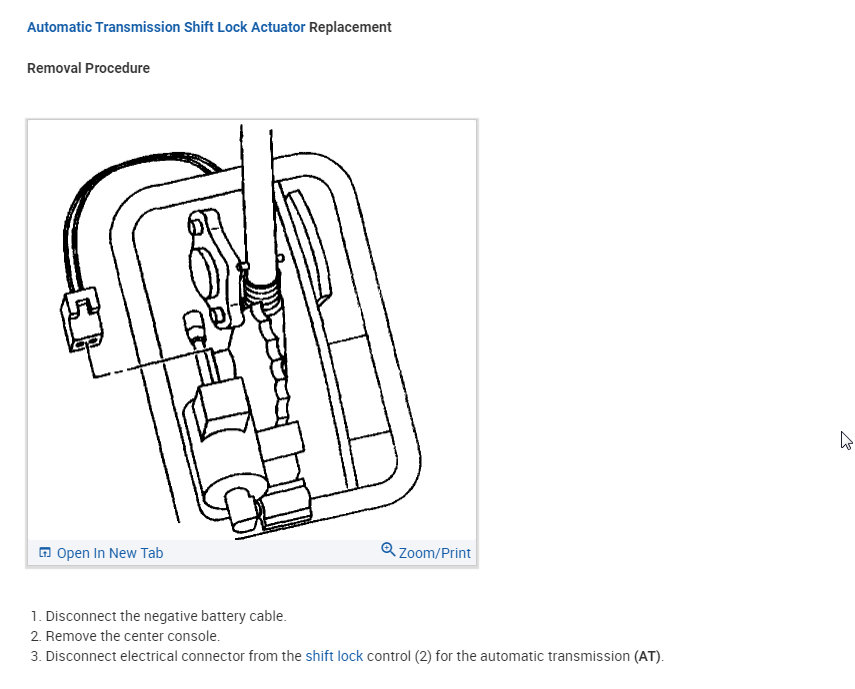 Automatic Transmission Shift Lock Actuator Replacement

Removal Procedure

Open In New Tab
Zoom/Print

1. Disconnect the negative battery cable.
2. Remove the center console.
3. Disconnect electrical connector from the shift lock control (2) for the automatic transmission (AT).