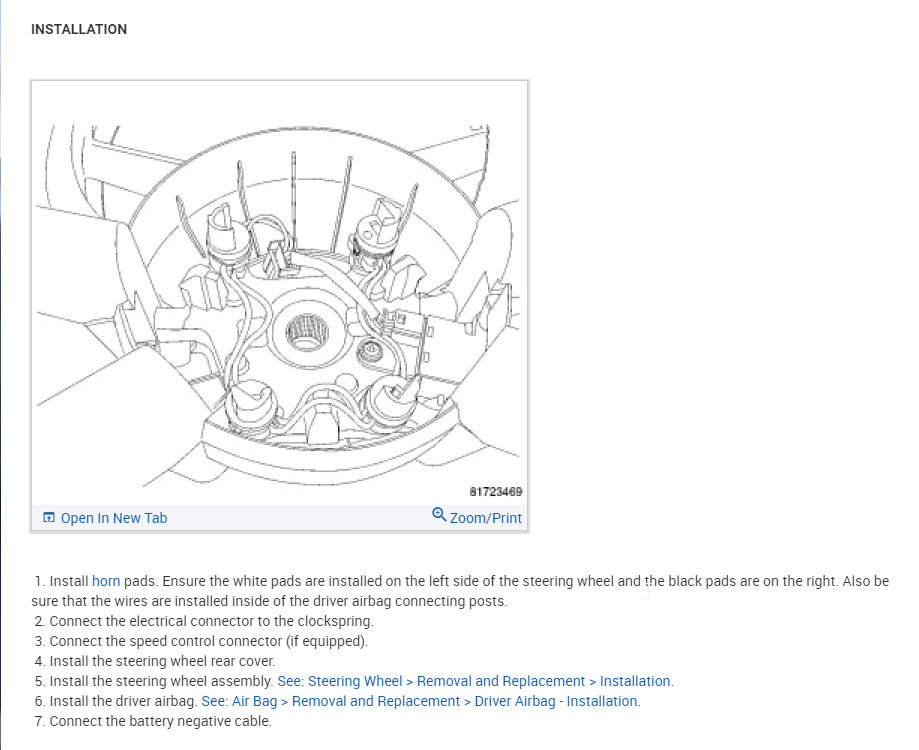 INSTALLATION

81723469

Open In New Tab

Zoom/Print

1. Install horn pads. Ensure the white pads are installed on the left side of the steering wheel and the black pads are on the right. Also be sure that the wires are installed inside of the driver airbag connecting posts.
2. Connect the electrical connector to the clockspring.
3. Connect the speed control connector (if equipped).
4. Install the steering wheel rear cover.
5. Install the steering wheel assembly. See: Steering Wheel > Removal and Replacement > Installation.
6. Install the driver airbag. See: Air Bag > Removal and Replacement > Driver Airbag - Installation.
7. Connect the battery negative cable.