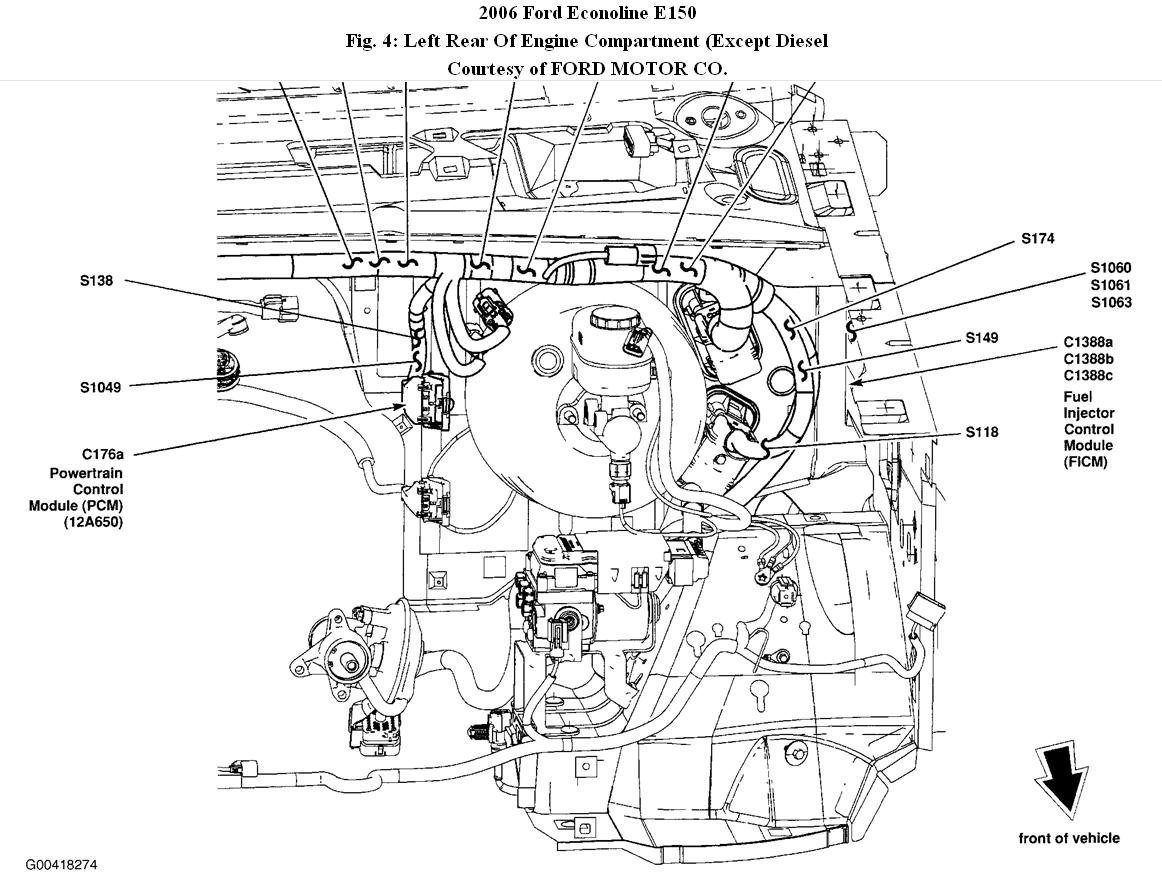 2006 Ford Econoline E150
Fig. 4: Left Rear Of Engine Compartment (Except Diesel
Courtesy of FORD MOTOR CO.

S138

S1049

C176a
Powertrain
Control
Module (PCM)
(12A650)

S174

S1060
S1061
S1063

S149

C1388a
C1388b
C1388c

Fuel
Injector
Control
Module
(FICM)

S118

front of vehicle

G00418274