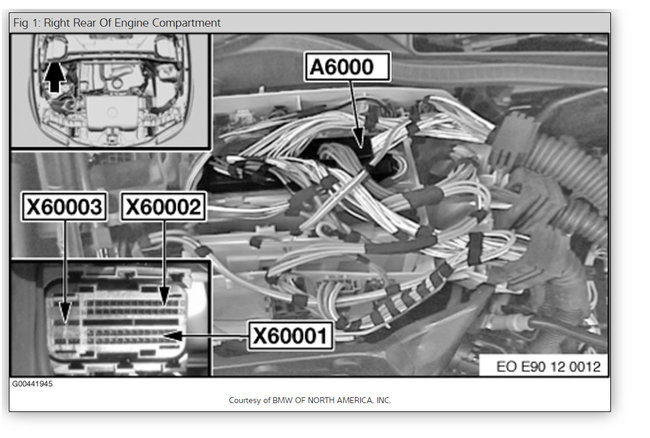 Fig 1: Right Rear Of Engine Compartment

A6000

X60003

X60002

X60001

EO E90 12 0012

G00441945

Courtesy of BMW OF NORTH AMERICA, INC.