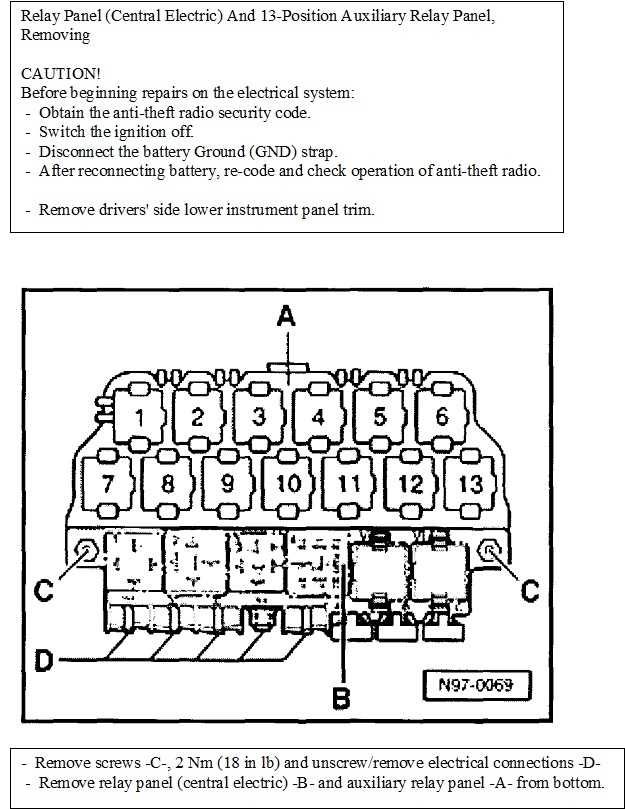 Relay Panel (Central Electric) And 13-Position Auxiliary Relay Panel, Removing

CAUTION!
Before beginning repairs on the electrical system:
- Obtain the anti-theft radio security code.
- Switch the ignition off.
- Disconnect the battery Ground (GND) strap.
- After reconnecting battery, re-code and check operation of anti-theft radio.

- Remove drivers' side lower instrument panel trim.

A
1 2 3 4 5 6
7 8 9 10 11 12 13
C
C
D
B
N97-0069

- Remove screws -C-, 2 Nm (18 in lb) and unscrew/remove electrical connections -D-
- Remove relay panel (central electric) -B- and auxiliary relay panel -A- from bottom.