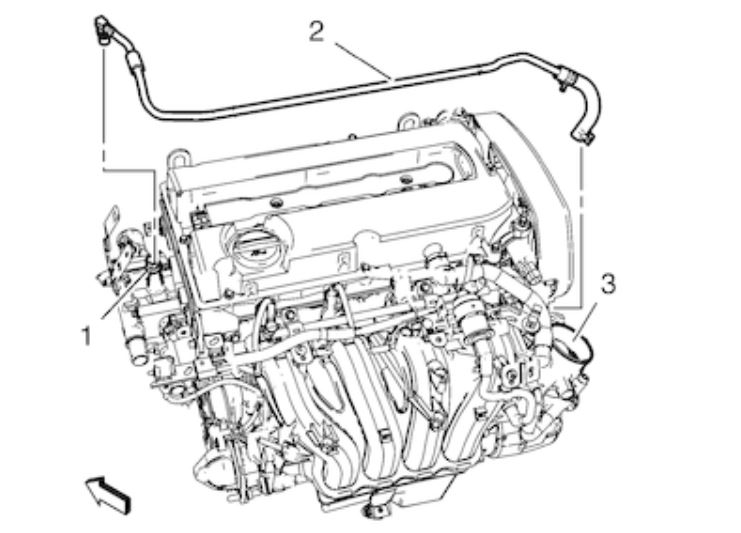 2
1
3