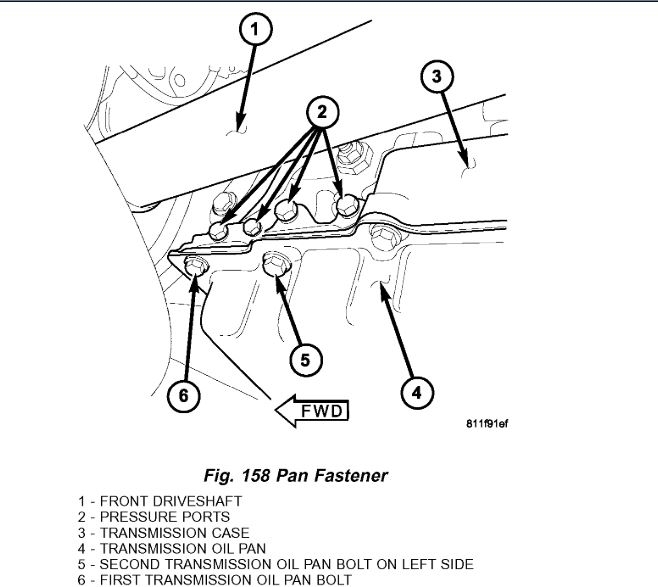 1

3

2

5

6

4

FWD

811f91ef

Fig. 158 Pan Fastener

1 - FRONT DRIVESHAFT
2 - PRESSURE PORTS
3 - TRANSMISSION CASE
4 - TRANSMISSION OIL PAN
5 - SECOND TRANSMISSION OIL PAN BOLT ON LEFT SIDE
6 - FIRST TRANSMISSION OIL PAN BOLT