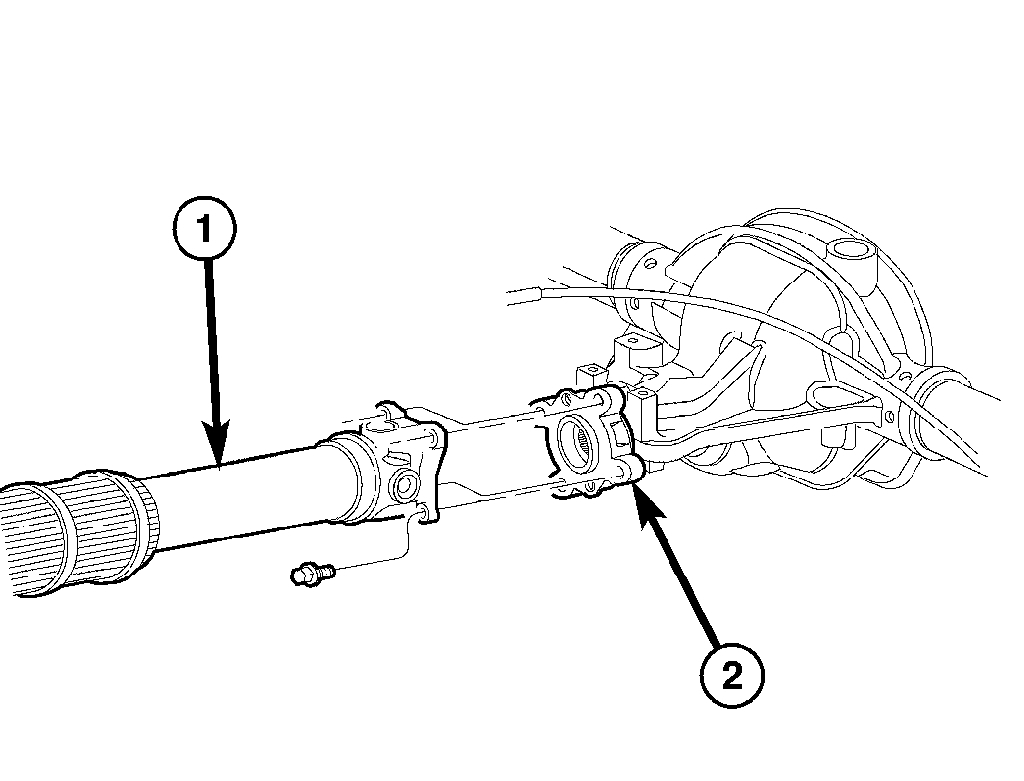 1
2