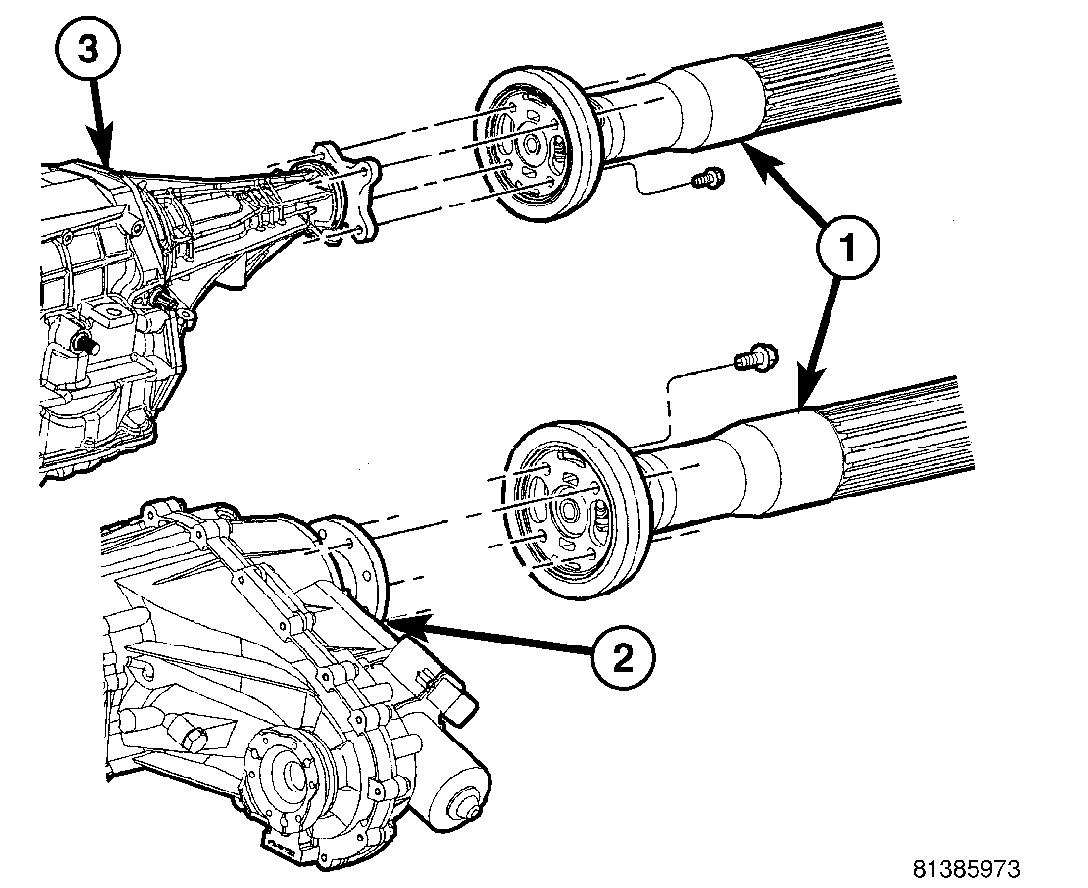 3

1

2

81385973