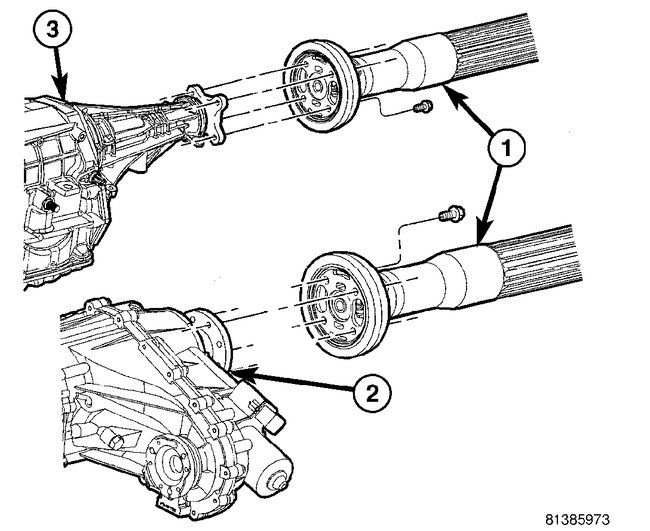 3

1

2

81385973