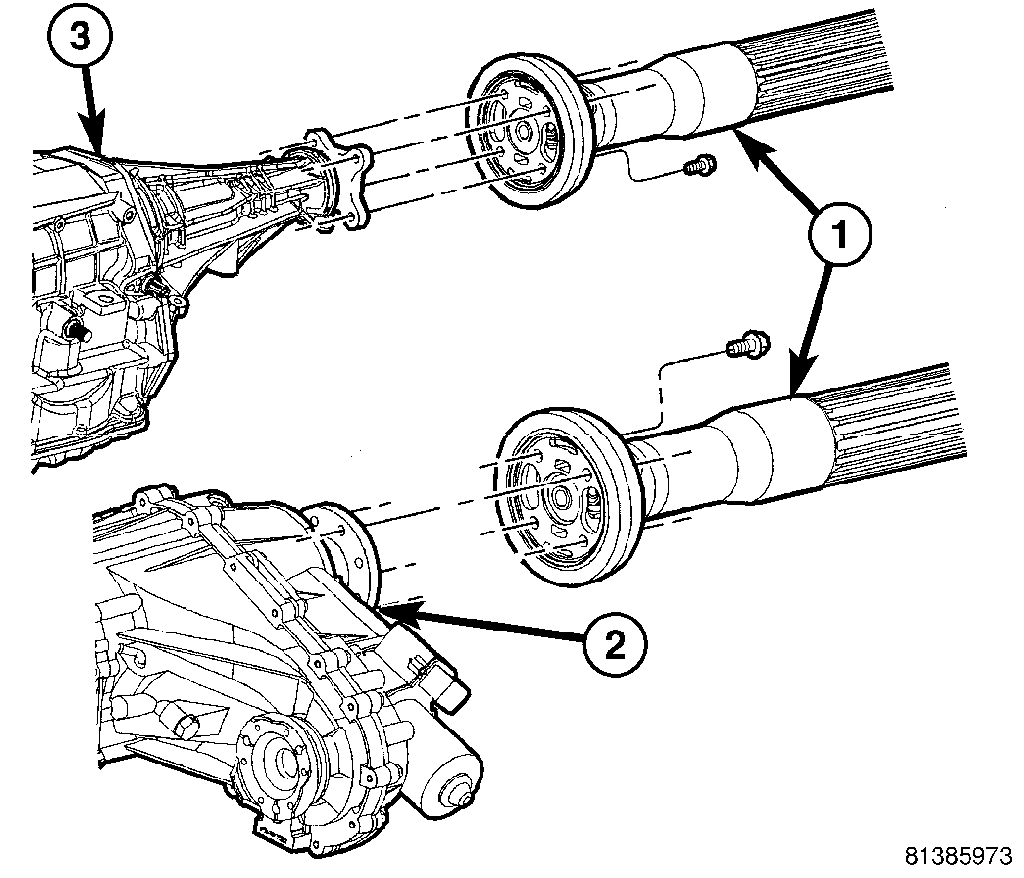 3

1

2

81385973