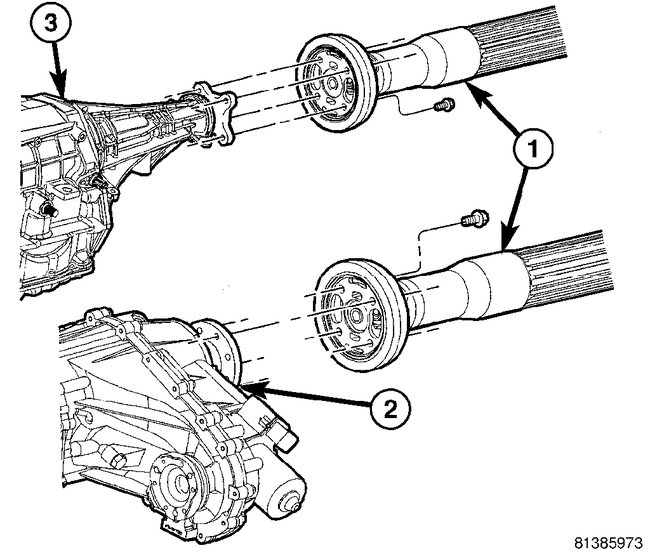 3
1
2
81385973